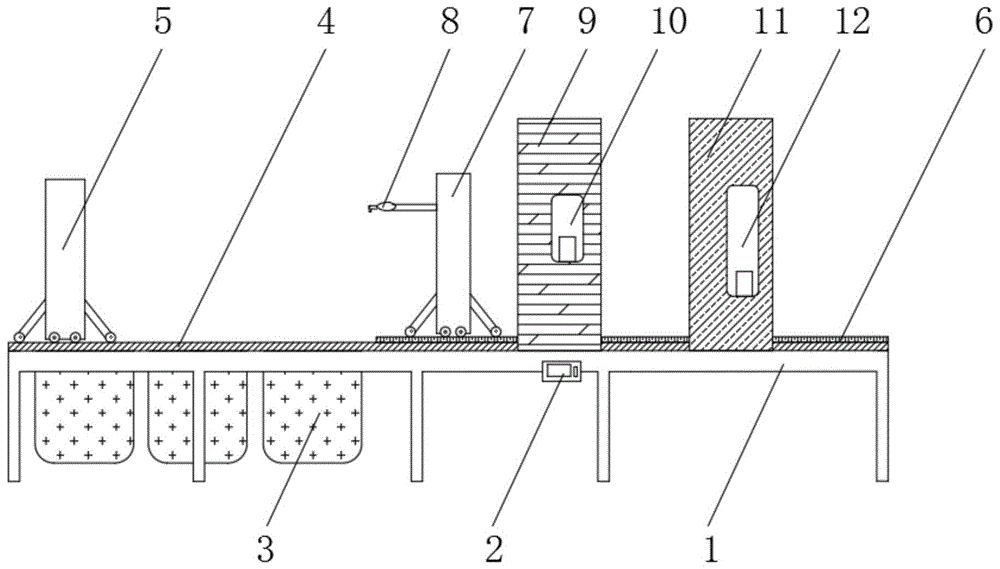 5 4 8 7 9 10 11 12 6

3 2 1